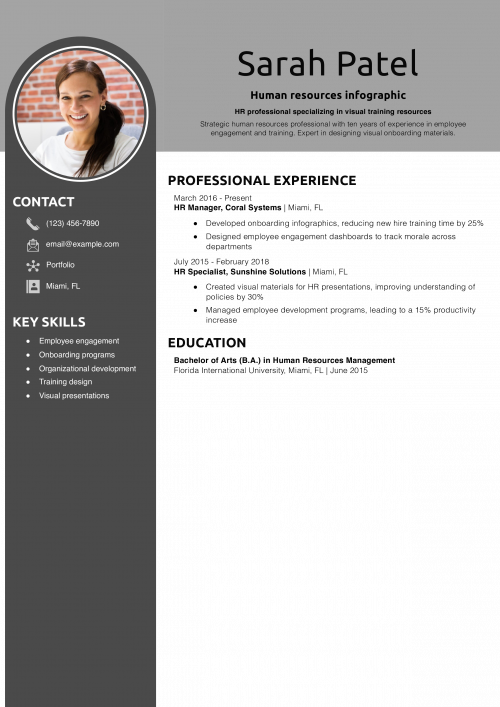 Sarah Patel

Human resources infographic

HR professional specializing in visual training resources

Strategic human resources professional with ten years of experience in employee engagement and training. Expert in designing visual onboarding materials.

CONTACT

(123) 456-7890

email@example.com

Portfolio

Miami, FL

KEY SKILLS

- Employee engagement
- Onboarding programs
- Organizational development
- Training design
- Visual presentations

PROFESSIONAL EXPERIENCE

March 2016 - Present
HR Manager, Coral Systems | Miami, FL

- Developed onboarding infographics, reducing new hire training time by 25%
- Designed employee engagement dashboards to track morale across departments

July 2015 - February 2018
HR Specialist, Sunshine Solutions | Miami, FL

- Created visual materials for HR presentations, improving understanding of policies by 30%
- Managed employee development programs, leading to a 15% productivity increase

EDUCATION

Bachelor of Arts (B.A.) in Human Resources Management
Florida International University, Miami, FL | June 2015